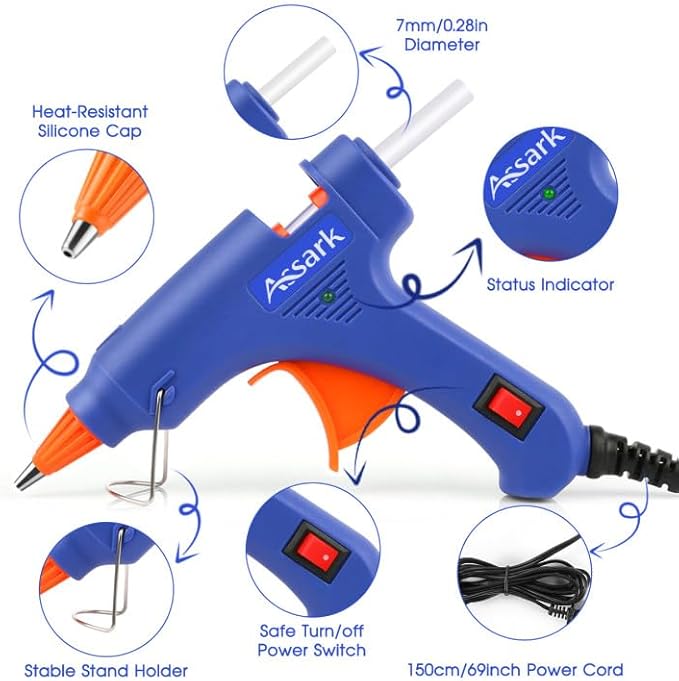 7mm/0.28in Diameter

Heat-Resistant Silicone Cap

Assark

Assark

Status Indicator

Stable Stand Holder

Safe Turn/off Power Switch

150cm/69inch Power Cord