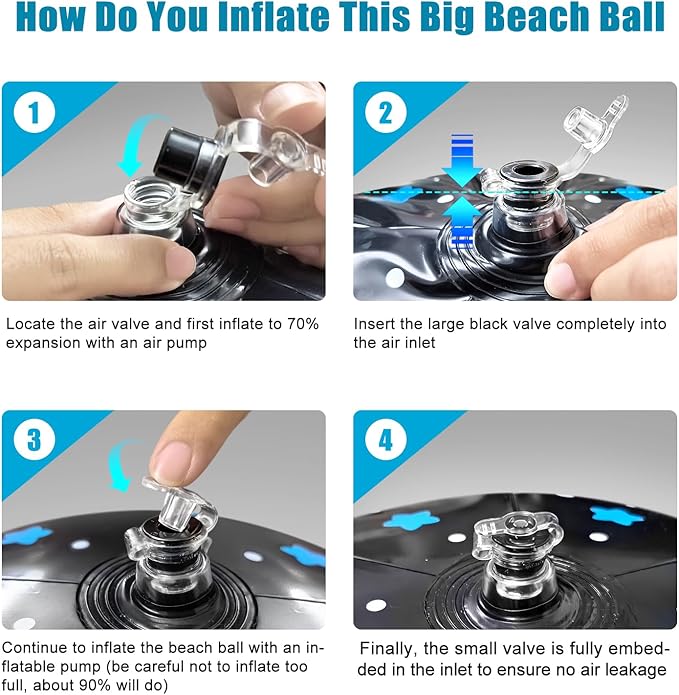 How Do You Inflate This Big Beach Ball

1

Locate the air valve and first inflate to 70% expansion with an air pump

2

Insert the large black valve completely into the air inlet

3

Continue to inflate the beach ball with an inflatable pump (be careful not to inflate too full, about 90% will do)

4

Finally, the small valve is fully embedded in the inlet to ensure no air leakage