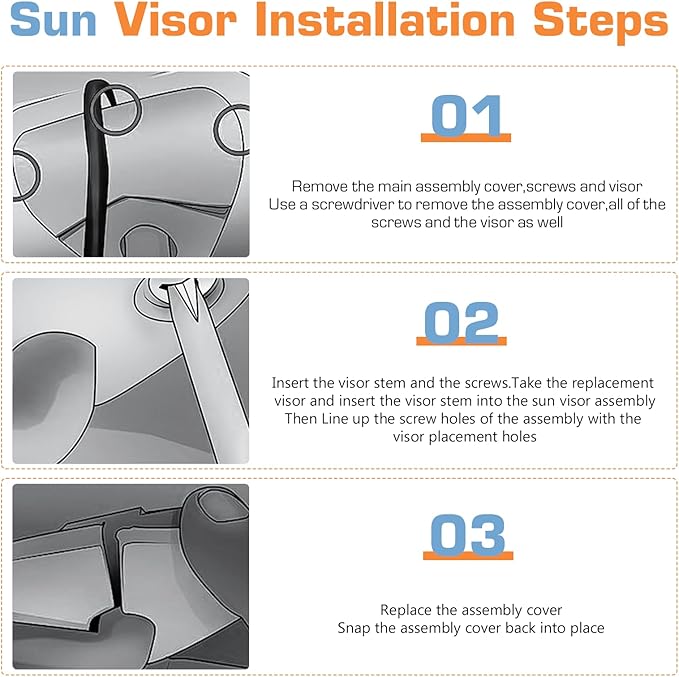 Sun Visor Installation Steps

01

Remove the main assembly cover,screws and visor
Use a screwdriver to remove the assembly cover,all of the screws and the visor as well

02

Insert the visor stem and the screws.Take the replacement visor and insert the visor stem into the sun visor assembly
Then Line up the screw holes of the assembly with the visor placement holes

03

Replace the assembly cover
Snap the assembly cover back into place