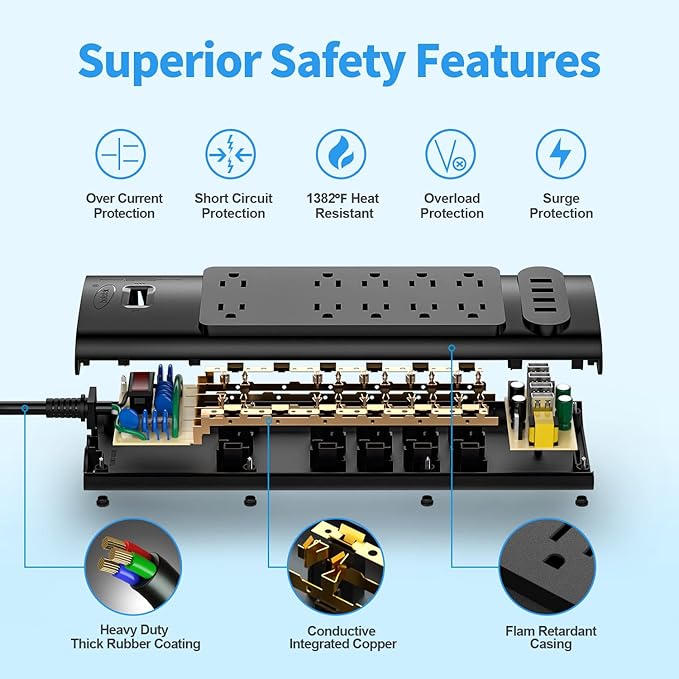 Superior Safety Features

Over Current Protection

Short Circuit Protection

1382°F Heat Resistant

Overload Protection

Surge Protection

Heavy Duty Thick Rubber Coating

Conductive Integrated Copper

Flam Retardant Casing