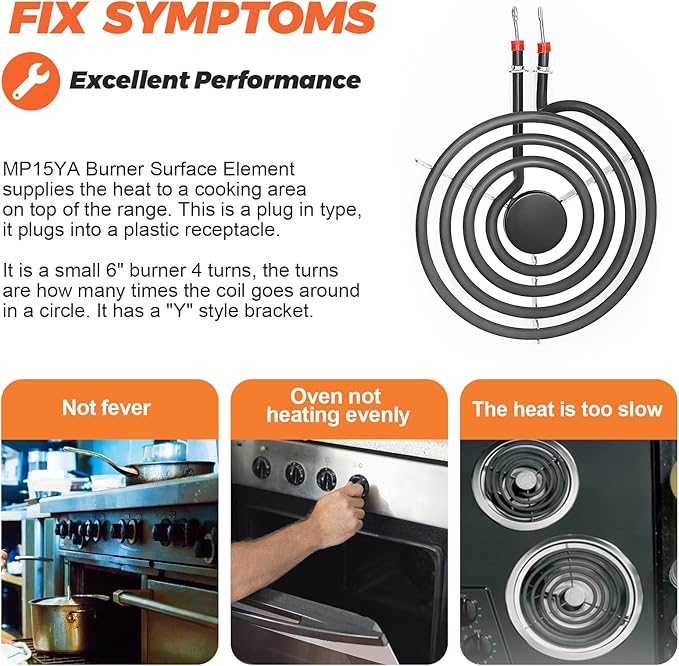 FIX SYMPTOMS

Excellent Performance

MP15YA Burner Surface Element supplies the heat to a cooking area on top of the range. This is a plug in type, it plugs into a plastic receptacle.

It is a small 6" burner 4 turns, the turns are how many times the coil goes around in a circle. It has a "Y" style bracket.

Not fever

Oven not heating evenly

The heat is too slow