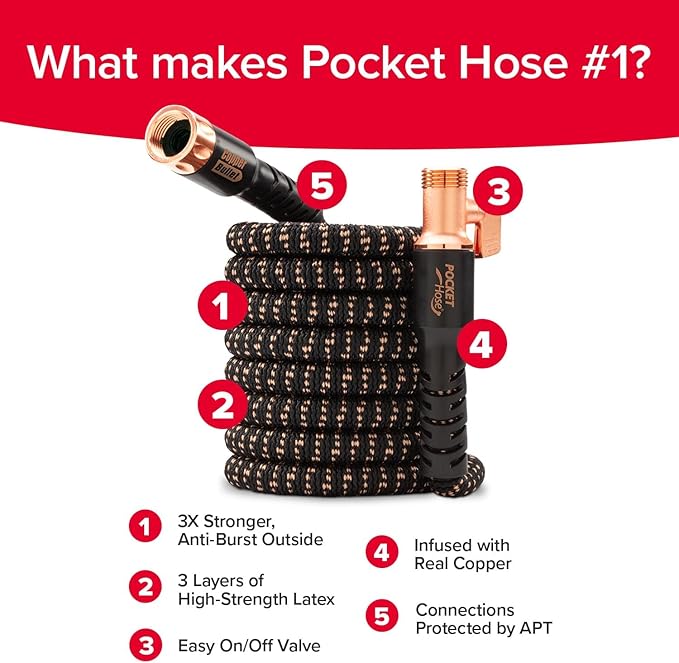 What makes Pocket Hose #1?

Copper Bullet

5

3

POCKET Hose

1

4

2

1 3X Stronger, Anti-Burst Outside

2 3 Layers of High-Strength Latex

3 Easy On/Off Valve

4 Infused with Real Copper

5 Connections Protected by APT