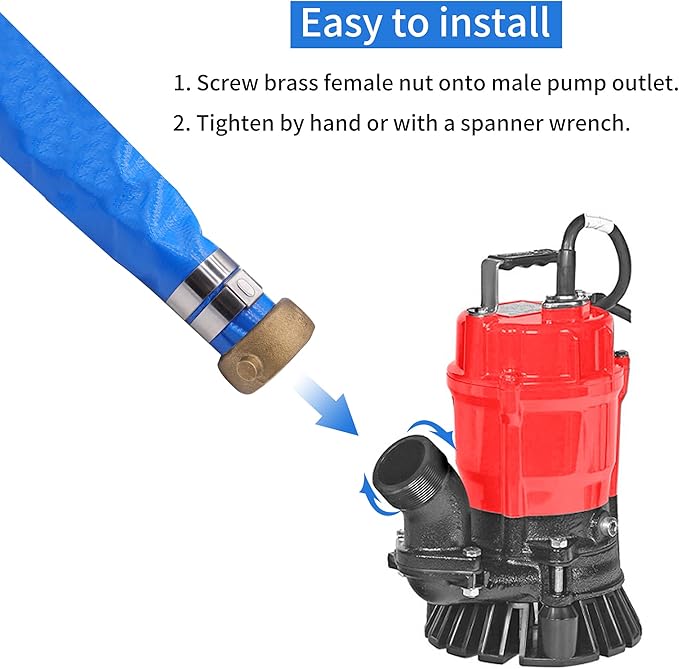 Easy to install

1. Screw brass female nut onto male pump outlet.

2. Tighten by hand or with a spanner wrench.