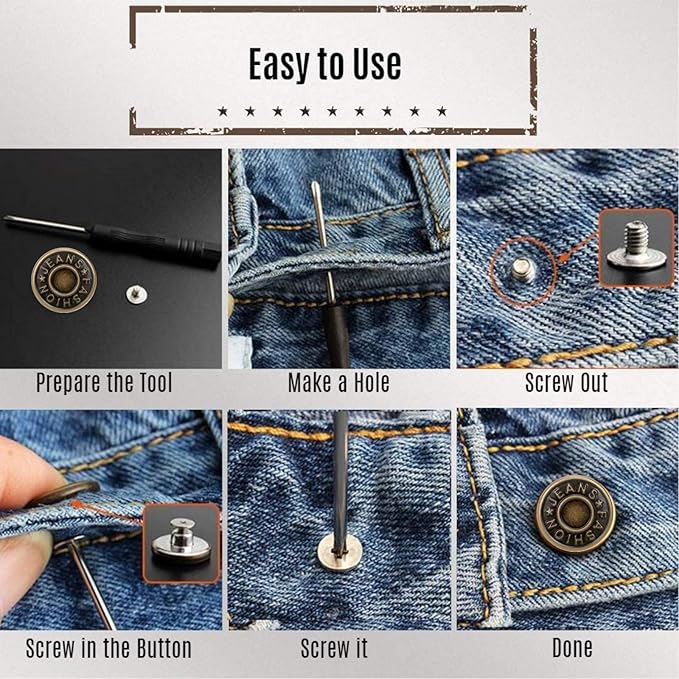 Easy to Use

★ ★ ★ ★ ★ ★ ★ ★ ★

JEANS FASHION

Prepare the Tool

Make a Hole

Screw Out

Screw in the Button

Screw it

JEANS FASHION

Done